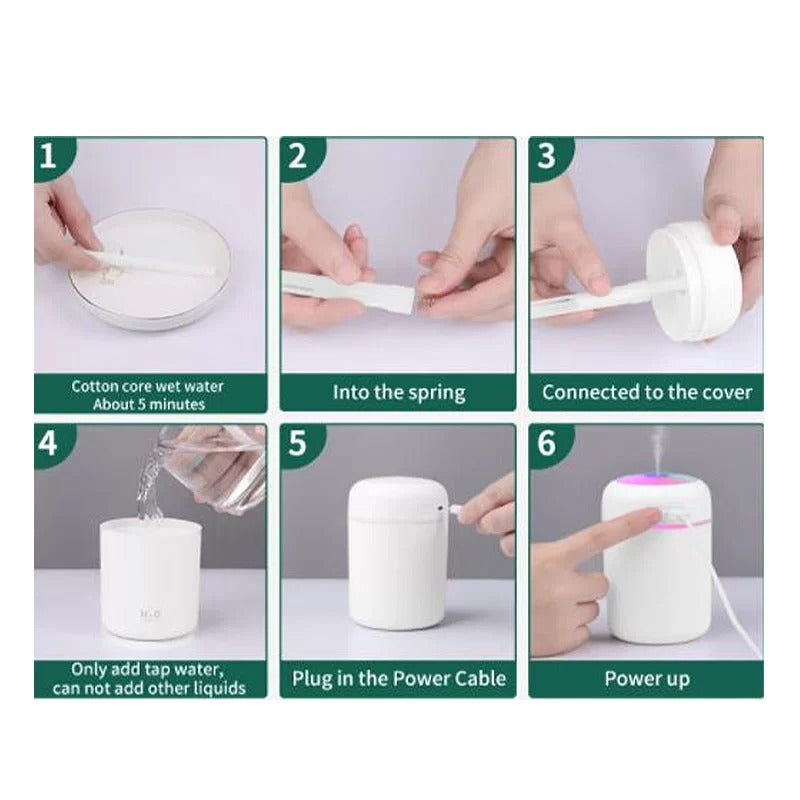 1
Cotton core wet water
About 5 minutes

2
Into the spring

3
Connected to the cover

4
$H_2O$
Only add tap water,
can not add other liquids

5
Plug in the Power Cable

6
Power up